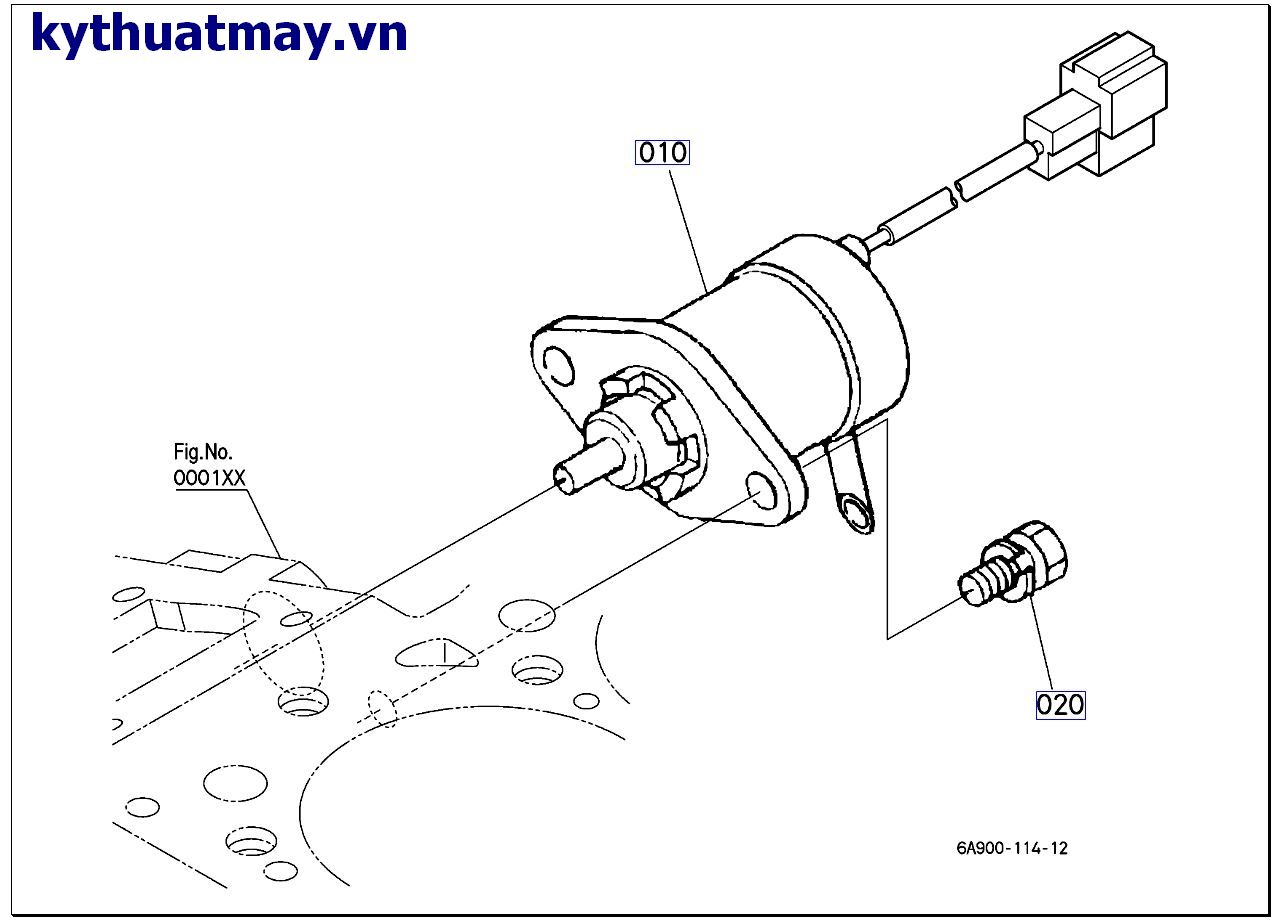 kythuatmay.vn

010

Fig.No.
0001XX

020

6A900-114-12